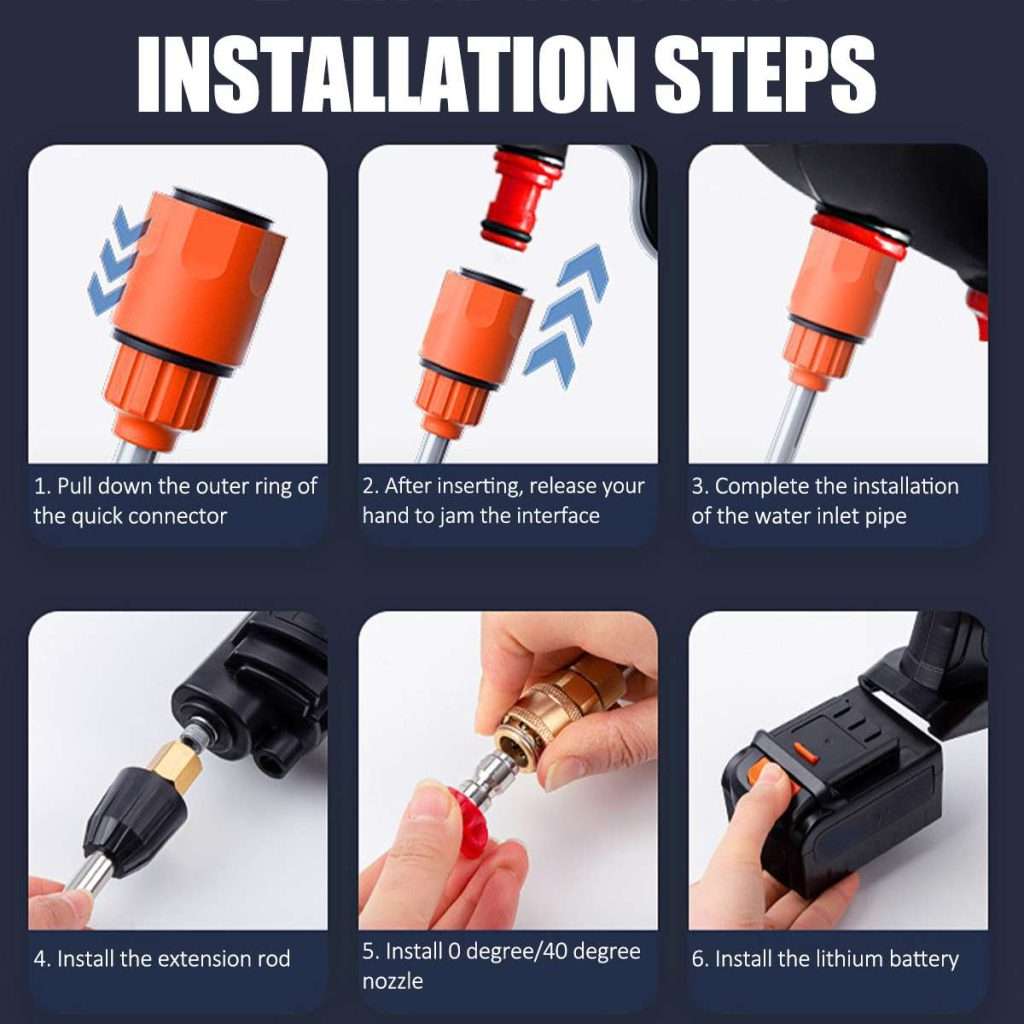 INSTALLATION STEPS

1. Pull down the outer ring of the quick connector

2. After inserting, release your hand to jam the interface

3. Complete the installation of the water inlet pipe

4. Install the extension rod

5. Install 0 degree/40 degree nozzle

6. Install the lithium battery